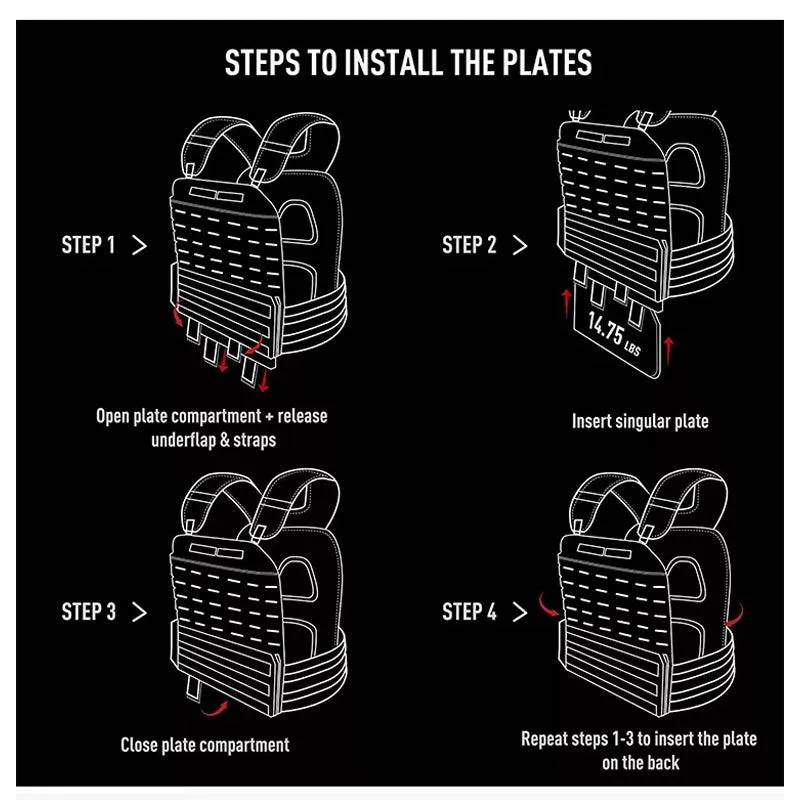 STEPS TO INSTALL THE PLATES

STEP 1 >

Open plate compartment + release underflap & straps

STEP 2 >

14.75 LBS

Insert singular plate

STEP 3 >

Close plate compartment

STEP 4 >

Repeat steps 1-3 to insert the plate on the back